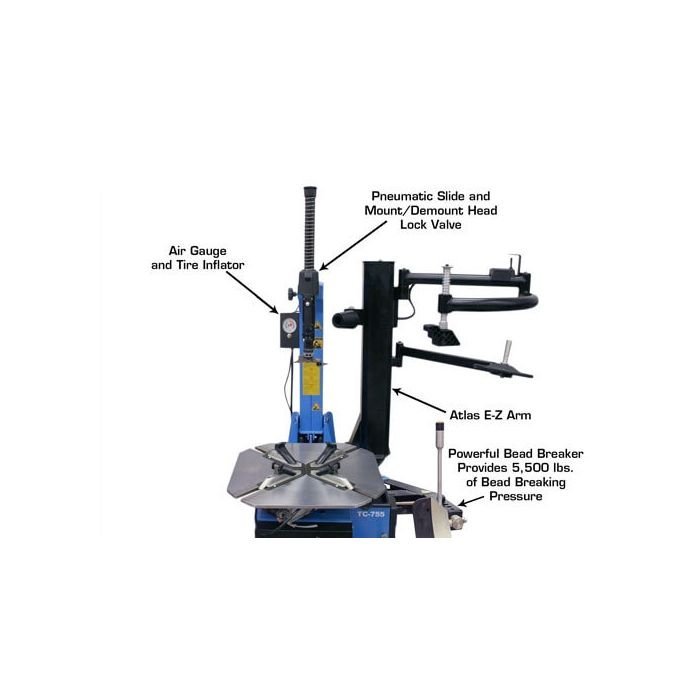 Pneumatic Slide and Mount/Demount Head Lock Valve

Air Gauge and Tire Inflator

Atlas E-Z Arm

Powerful Bead Breaker Provides 5,500 lbs. of Bead Breaking Pressure

TC-755