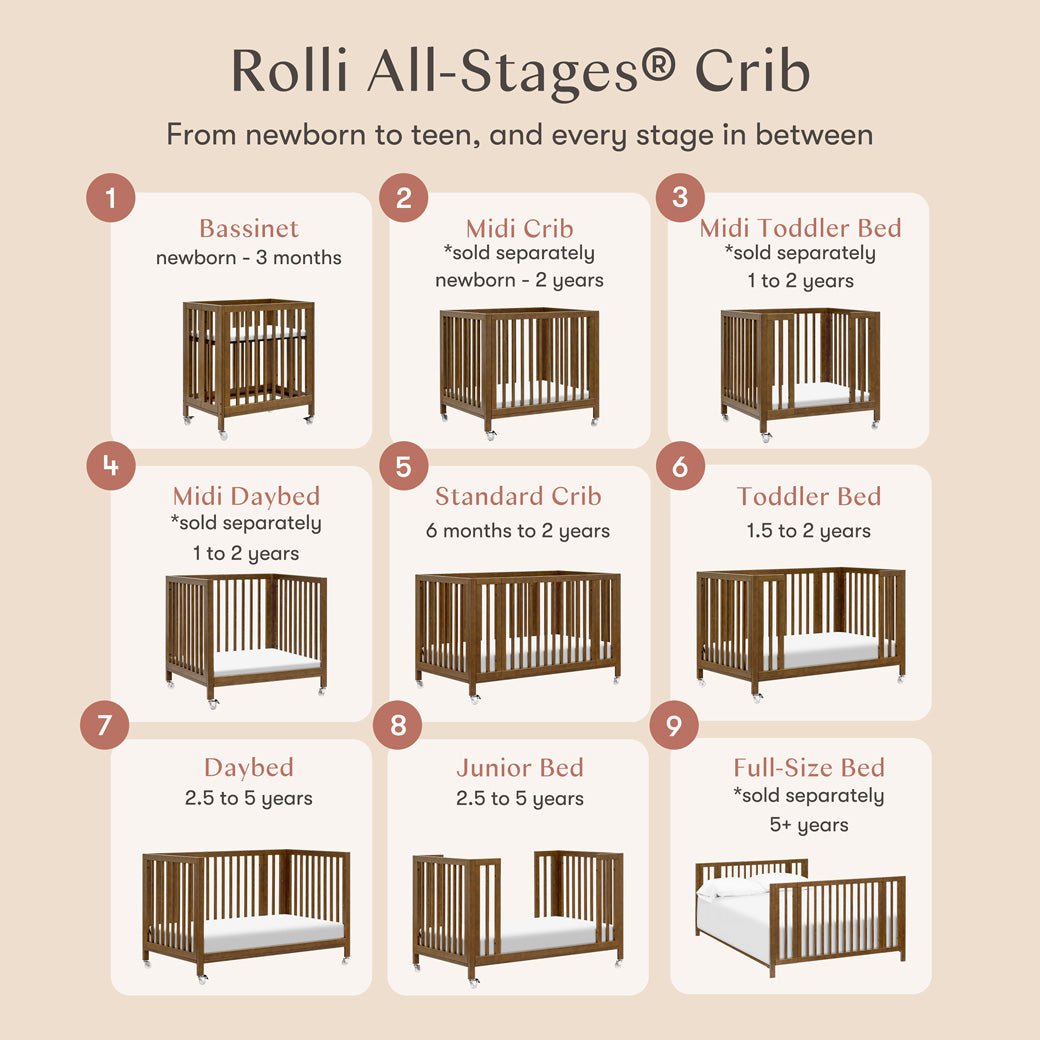 Rolli All-Stages® Crib

From newborn to teen, and every stage in between

1
Bassinet
newborn - 3 months

2
Midi Crib
*sold separately
newborn - 2 years

3
Midi Toddler Bed
*sold separately
1 to 2 years

4
Midi Daybed
*sold separately
1 to 2 years

5
Standard Crib
6 months to 2 years

6
Toddler Bed
1.5 to 2 years

7
Daybed
2.5 to 5 years

8
Junior Bed
2.5 to 5 years

9
Full-Size Bed
*sold separately
5+ years