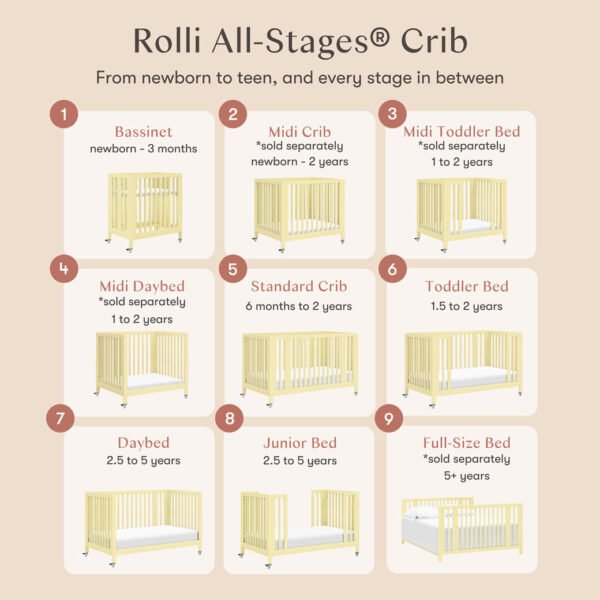 Rolli All-Stages® Crib

From newborn to teen, and every stage in between

1
Bassinet
newborn - 3 months

2
Midi Crib
*sold separately
newborn - 2 years

3
Midi Toddler Bed
*sold separately
1 to 2 years

4
Midi Daybed
*sold separately
1 to 2 years

5
Standard Crib
6 months to 2 years

6
Toddler Bed
1.5 to 2 years

7
Daybed
2.5 to 5 years

8
Junior Bed
2.5 to 5 years

9
Full-Size Bed
*sold separately
5+ years